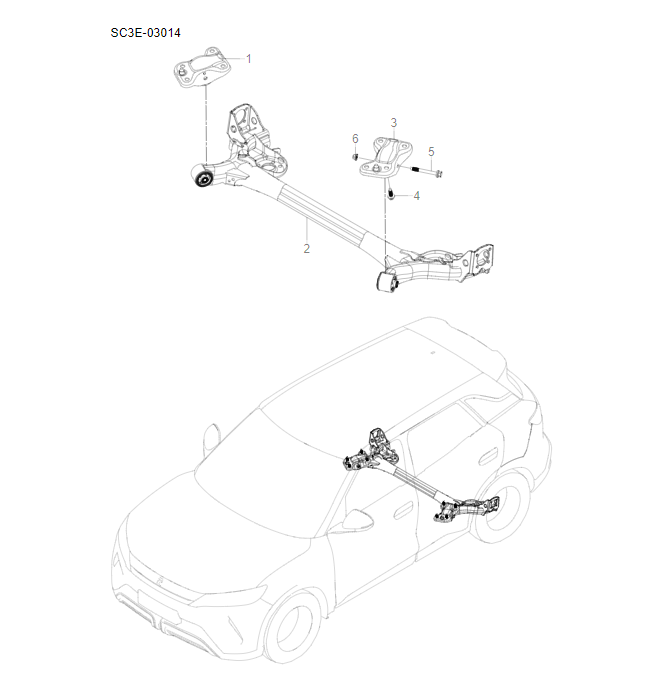 SC3E-03014

1

3

6

5

4

2