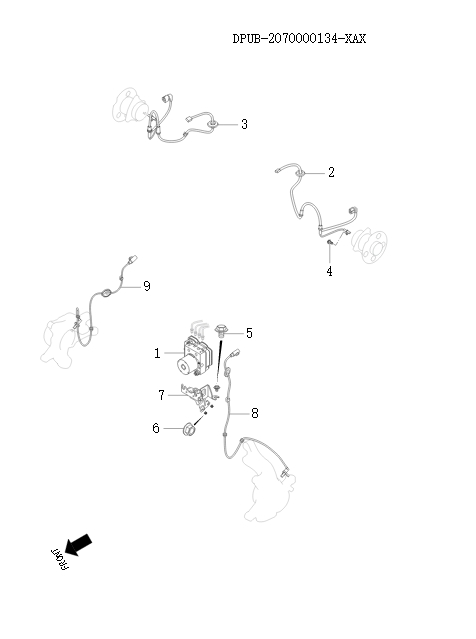 DPUB-2070000134-XAX

3

2

4

9

5

1

7

8

6

FRONT