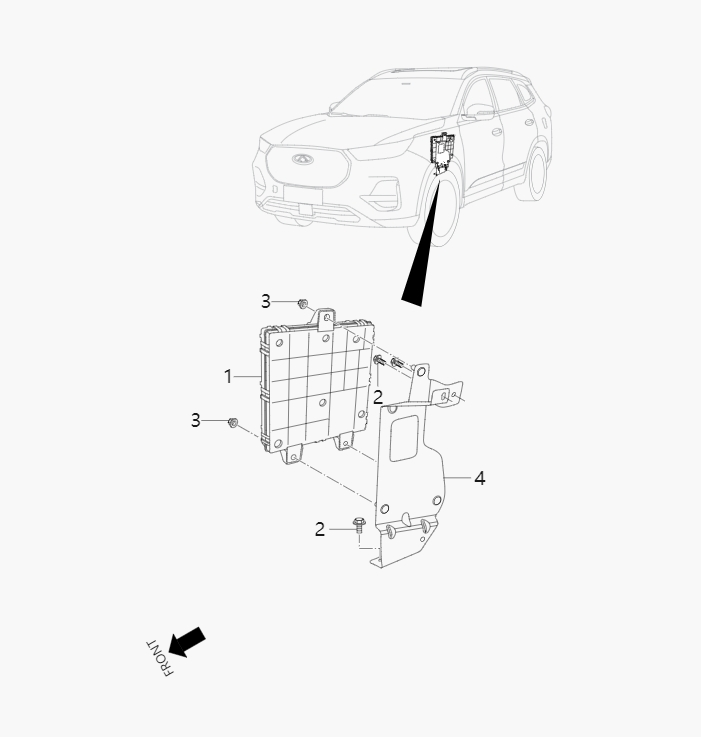 3
1
2
3
4
2
FRONT