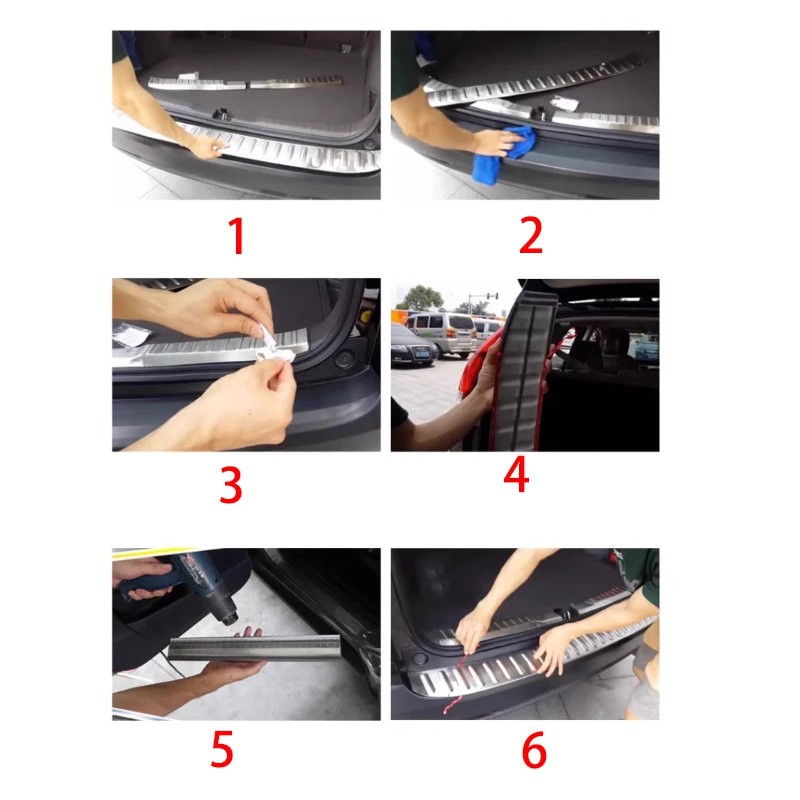 1

2

3

4

5

6