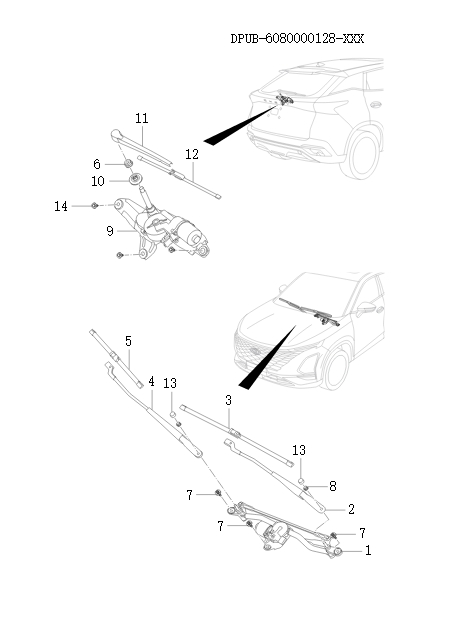 DPUB-6080000128-XXX

11
12
6
10
14
9

5
4
13
3
13
8
7
2
7
7
1