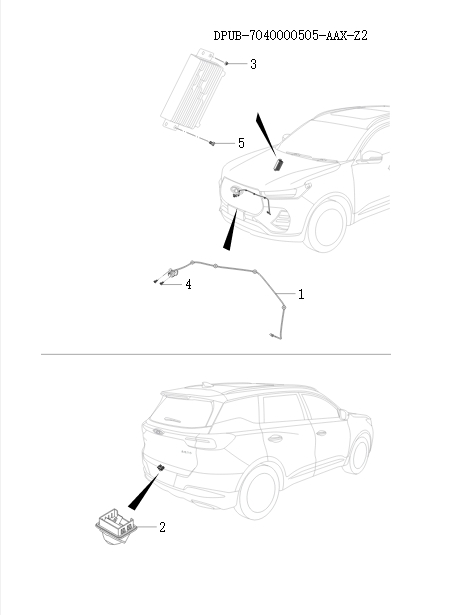 DPUB-7040000505-AAX-Z2

3

5

4

1

2