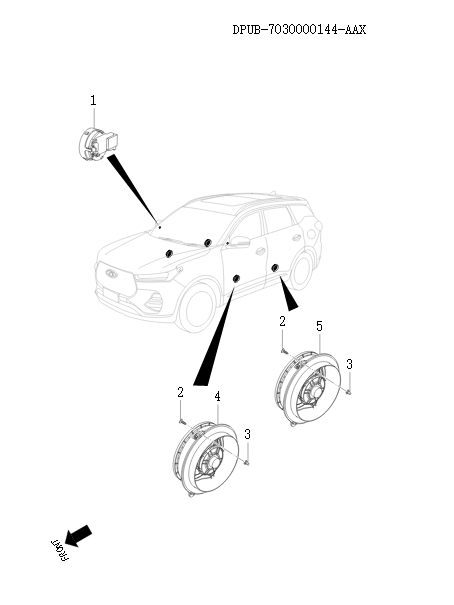 DPUB-7030000144-AAX

1

2

5

3

2

4

3

FRONT