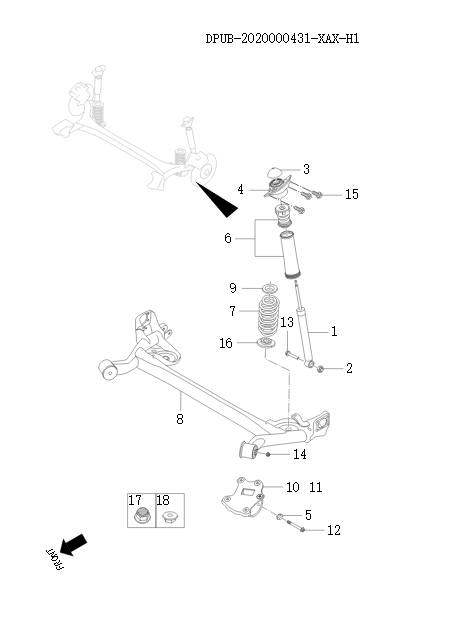 DPUB-2020000431-XAX-H1

3
4
15
6
9
7
13
1
16
2
8
14
10 11
17
18
5
12
FRONT