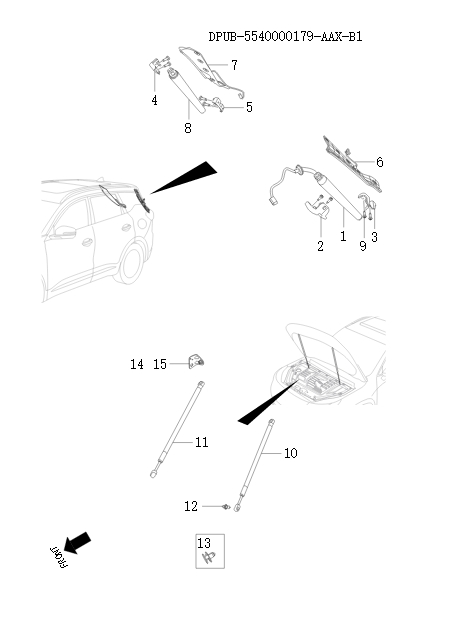 DPUB-5540000179-AAX-B1

7

4

5

8

6

2

1

9

3

14 15

11

10

12

13

FRONT