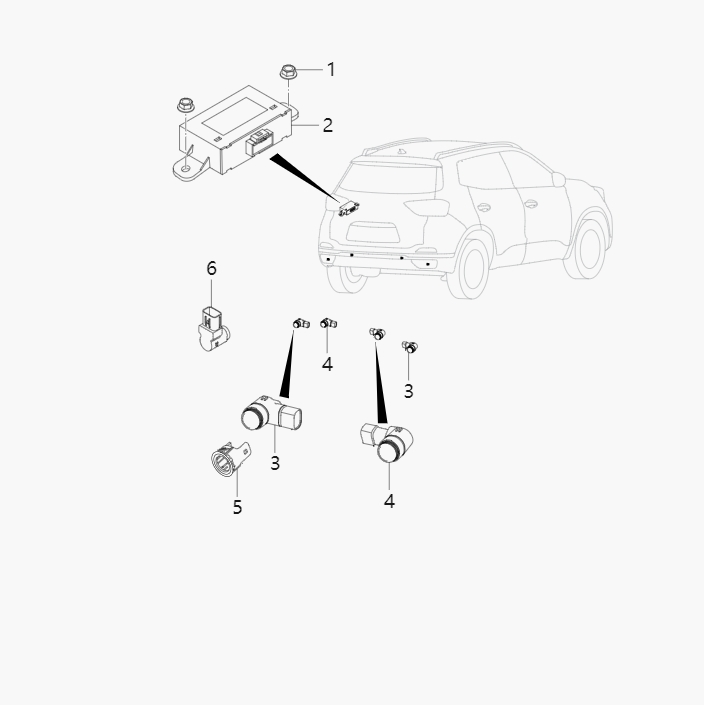 1
2
6
4
3
3
5
4