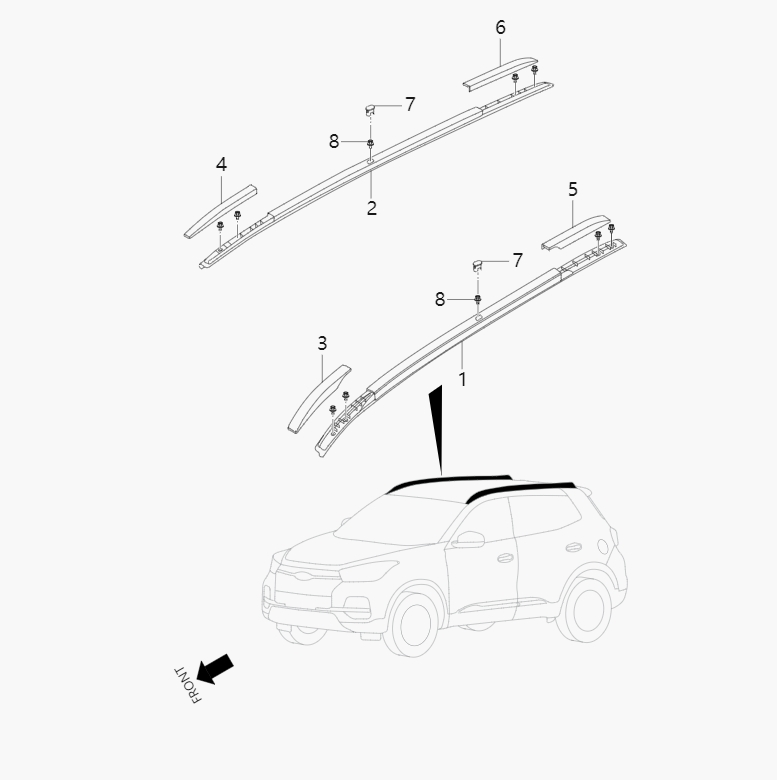 6
7
8
4
2
5
7
8
3
1
FRONT