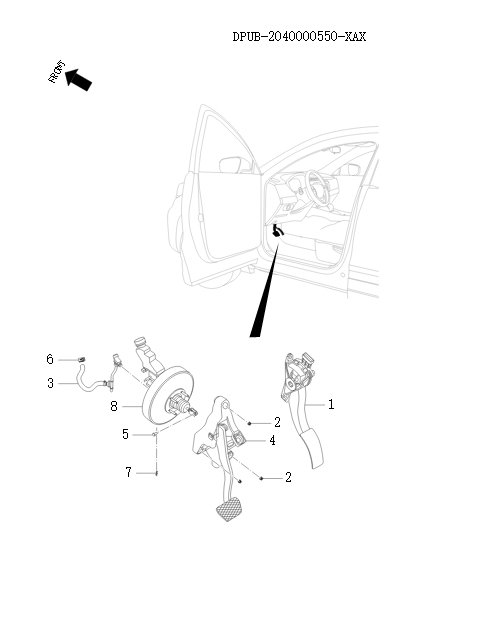 DPUB-2040000550-XAX

FRONT

6
3
8
5
7
2
4
2
1