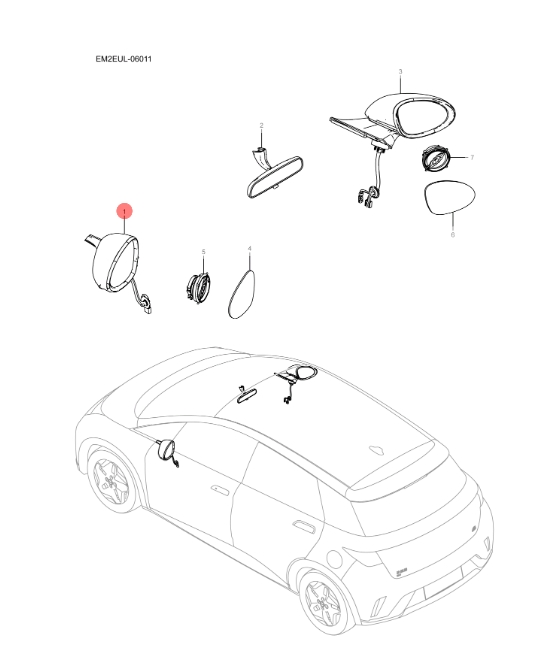 EM2EUL-06011

3

2

7

6

1

5

4