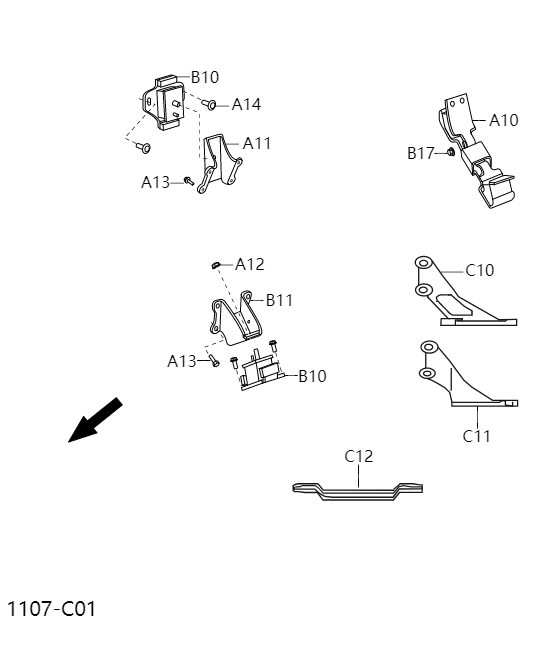 B10
A14
A11
A13
A10
B17
A12
B11
A13
B10
C10
C11
C12
1107-C01