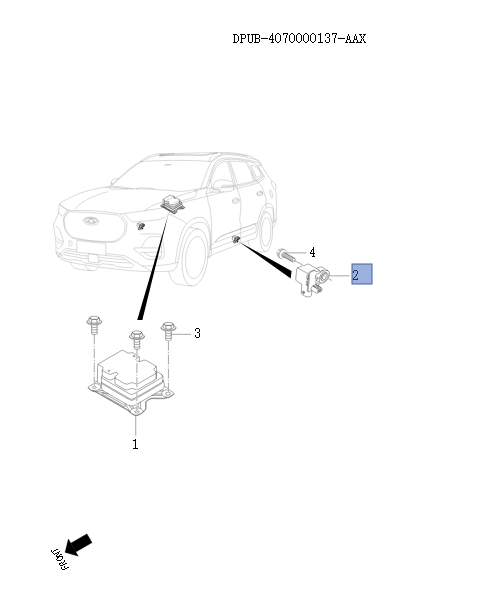 DPUB-4070000137-AAX

4

2

3

1

FRONT