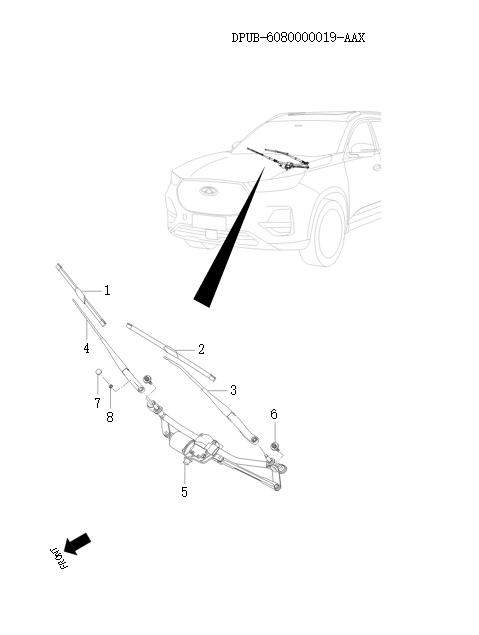 DPUB-6080000019-AAX

1

4

2

3

7

8

6

5

FRONT