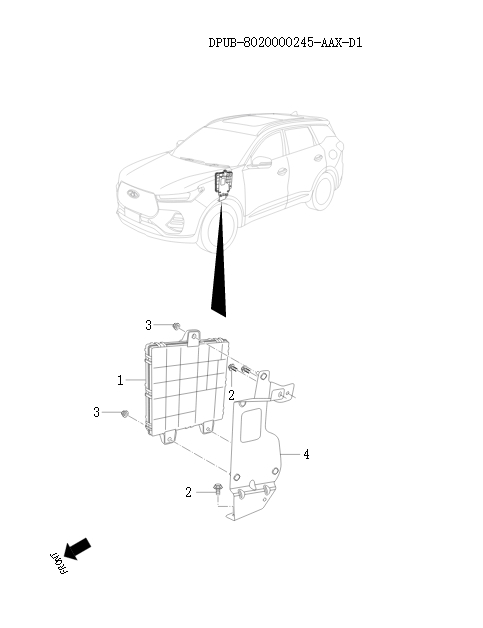 DPUB-8020000245-AAX-D1

3

1

2

3

4

2

FRONT