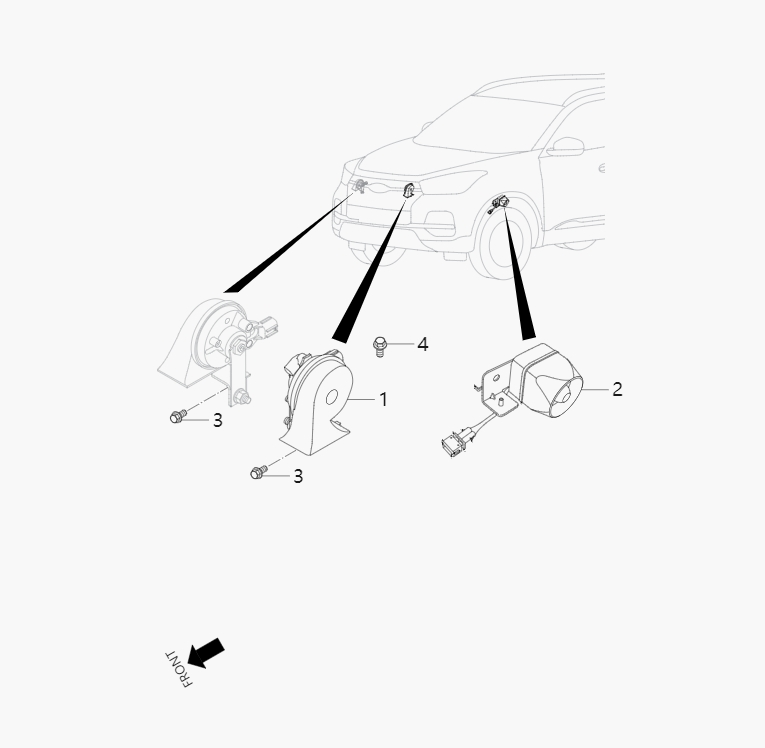 4
1
2
3
3
FRONT