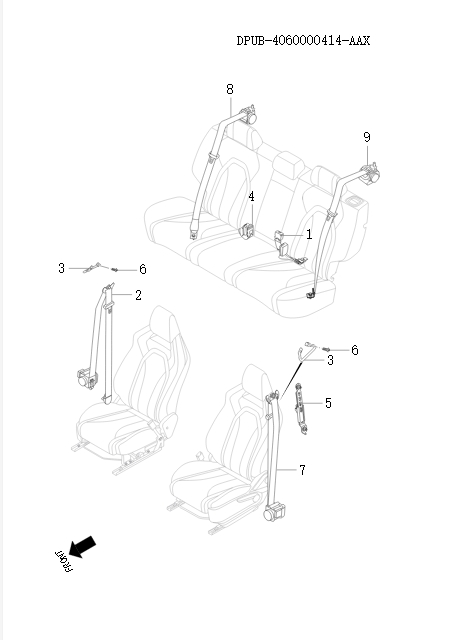 DPUB-4060000414-AAX

8

9

4

1

3

6

2

6

3

5

7

FRONT