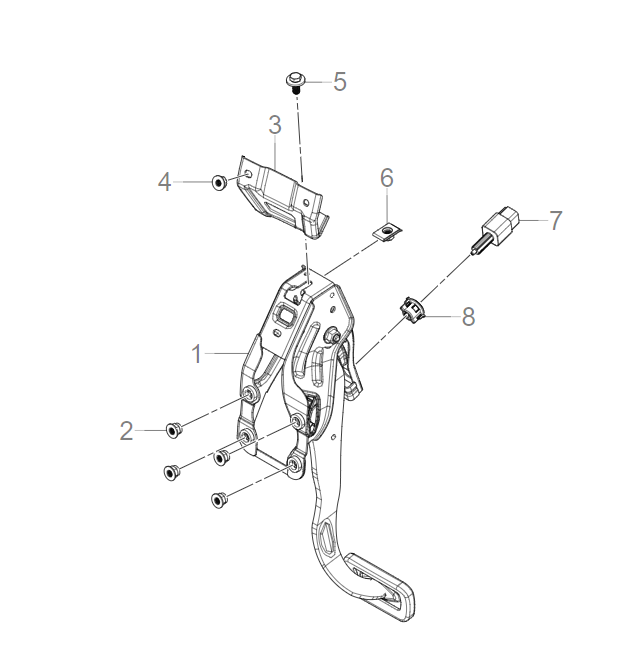 5
3
4
6
7
8
1
2