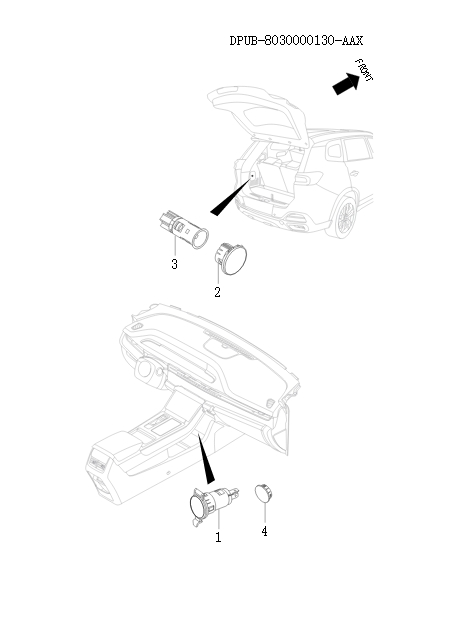 DPUB-8030000130-AAX

FRONT

3

2

1

4