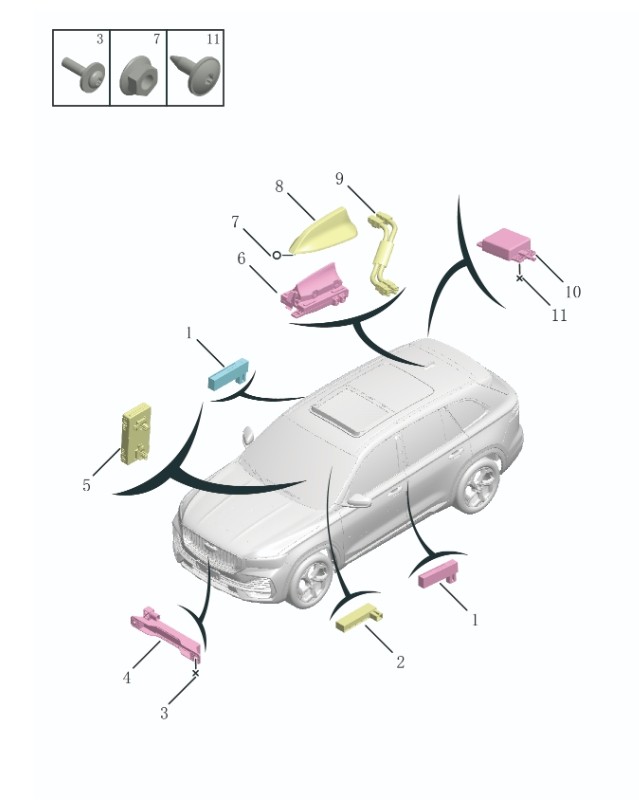 3 7 11

8
9
7
6
10
11
1
5
1
2
4
3