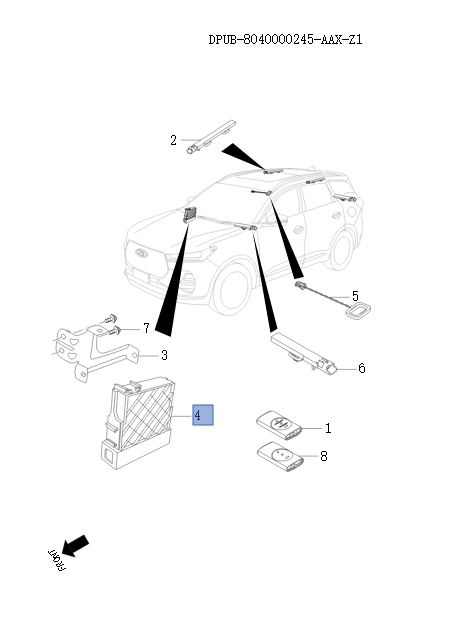 DPUB-8040000245-AAX-Z1

2

5

7

3

6

4

1

8

FRONT