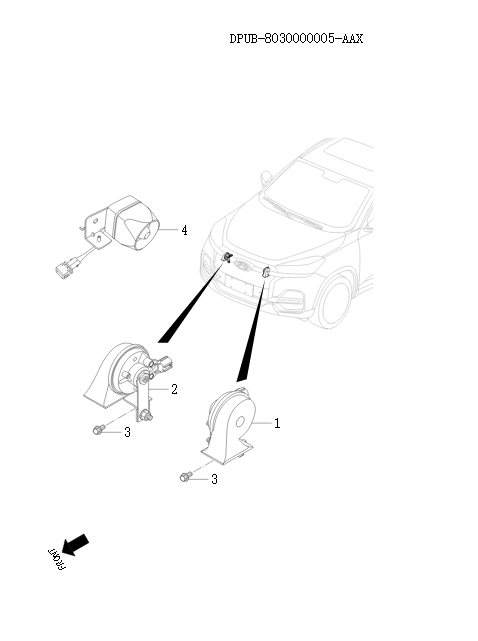 DPUB-8030000005-AAX

4

2

3

1

3

FRONT