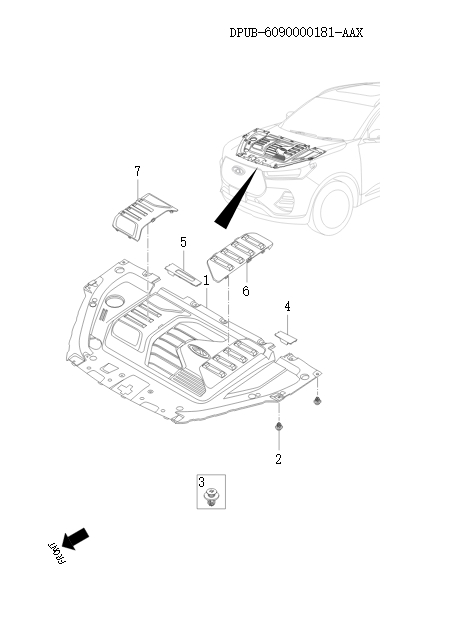 DPUB-6090000181-AAX

7

5

1

6

4

2

3

FRONT