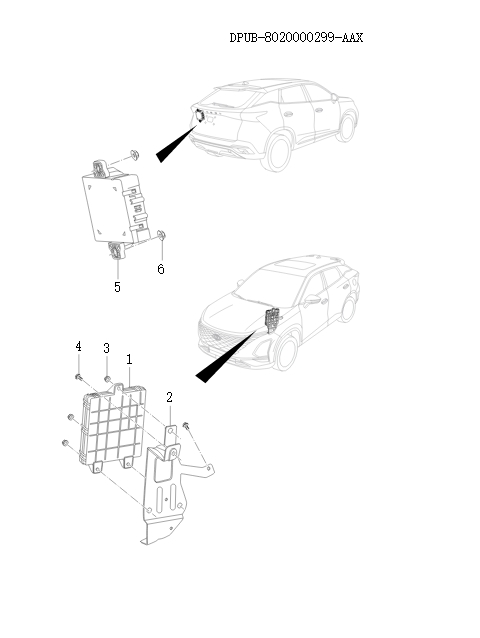 DPUB-8020000299-AAX

6

5

4

3

1

2