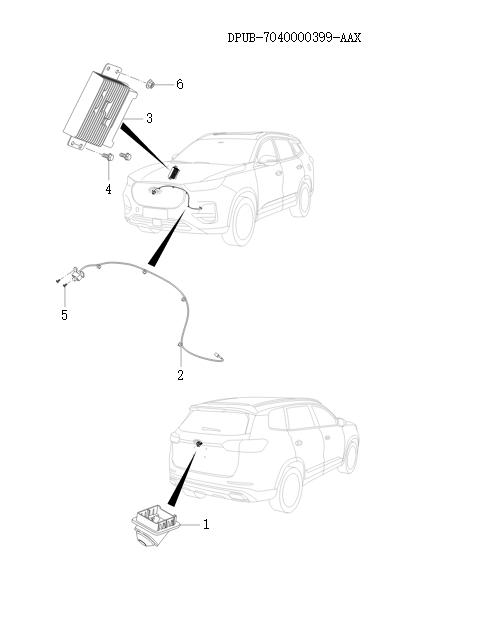 DPUB-7040000399-AAX

6

3

4

5

2

1