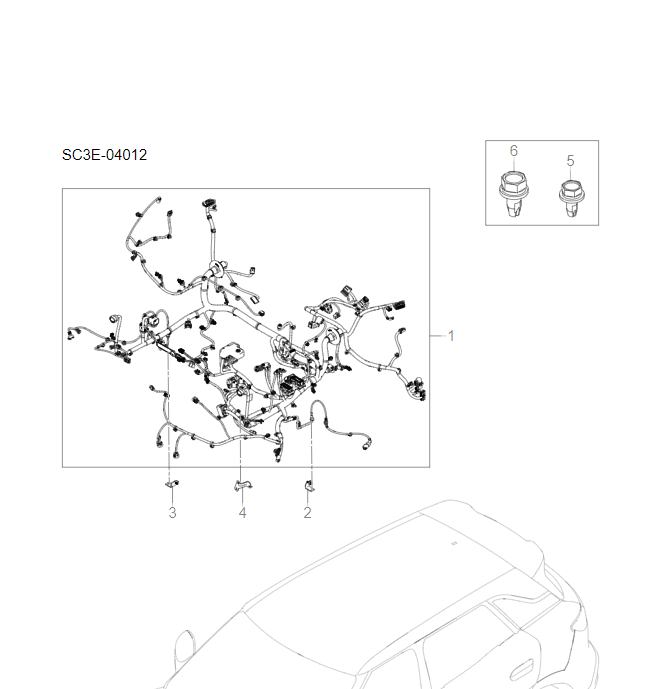 SC3E-04012

6
5

1

3
4
2